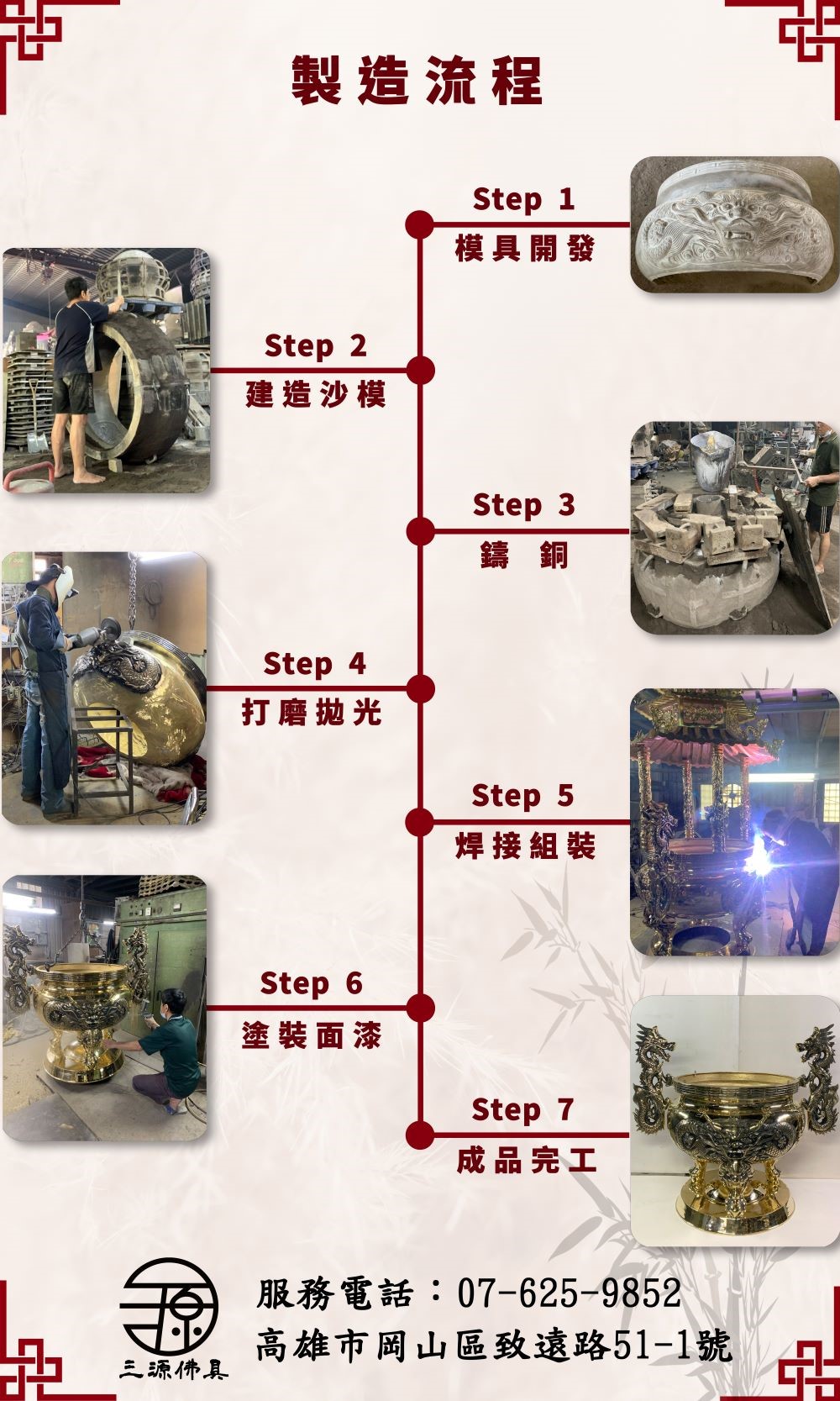 製造流程

Step 1
模具開發

Step 2
建造沙模

Step 3
鑄　銅

Step 4
打磨拋光

Step 5
焊接組裝

Step 6
塗裝面漆

Step 7
成品完工

三源佛具

服務電話：07-625-9852
高雄市岡山區致遠路51-1號